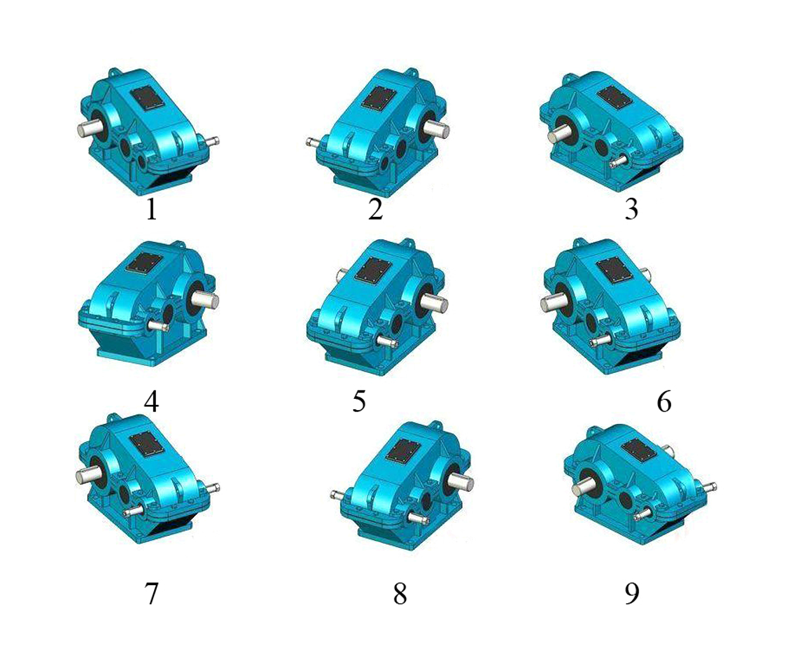 1 2 3

4 5 6

7 8 9